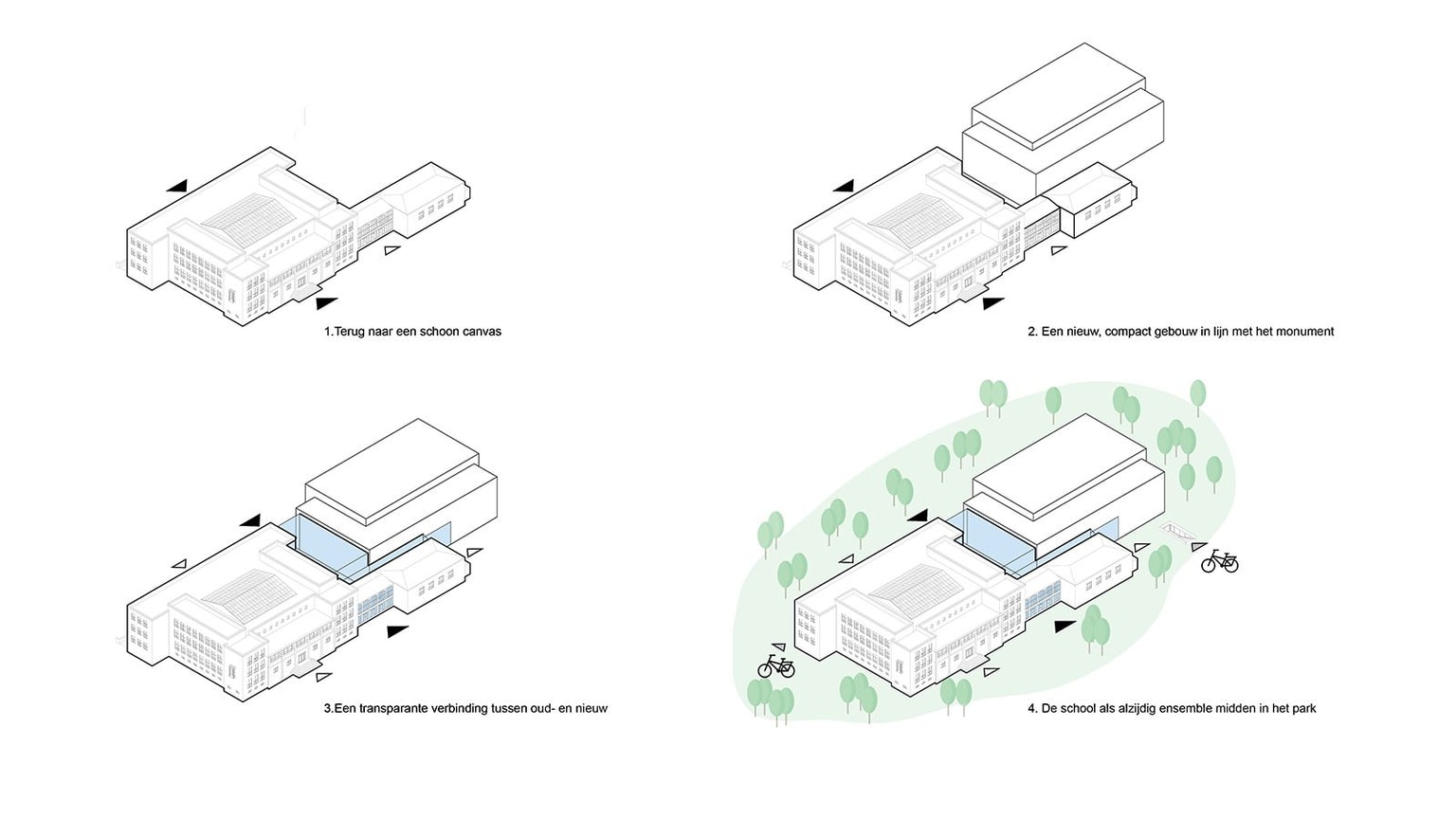 1.Terug naar een schoon canvas

2. Een nieuw, compact gebouw in lijn met het monument

3.Een transparante verbinding tussen oud- en nieuw

4. De school als alzijdig ensemble midden in het park