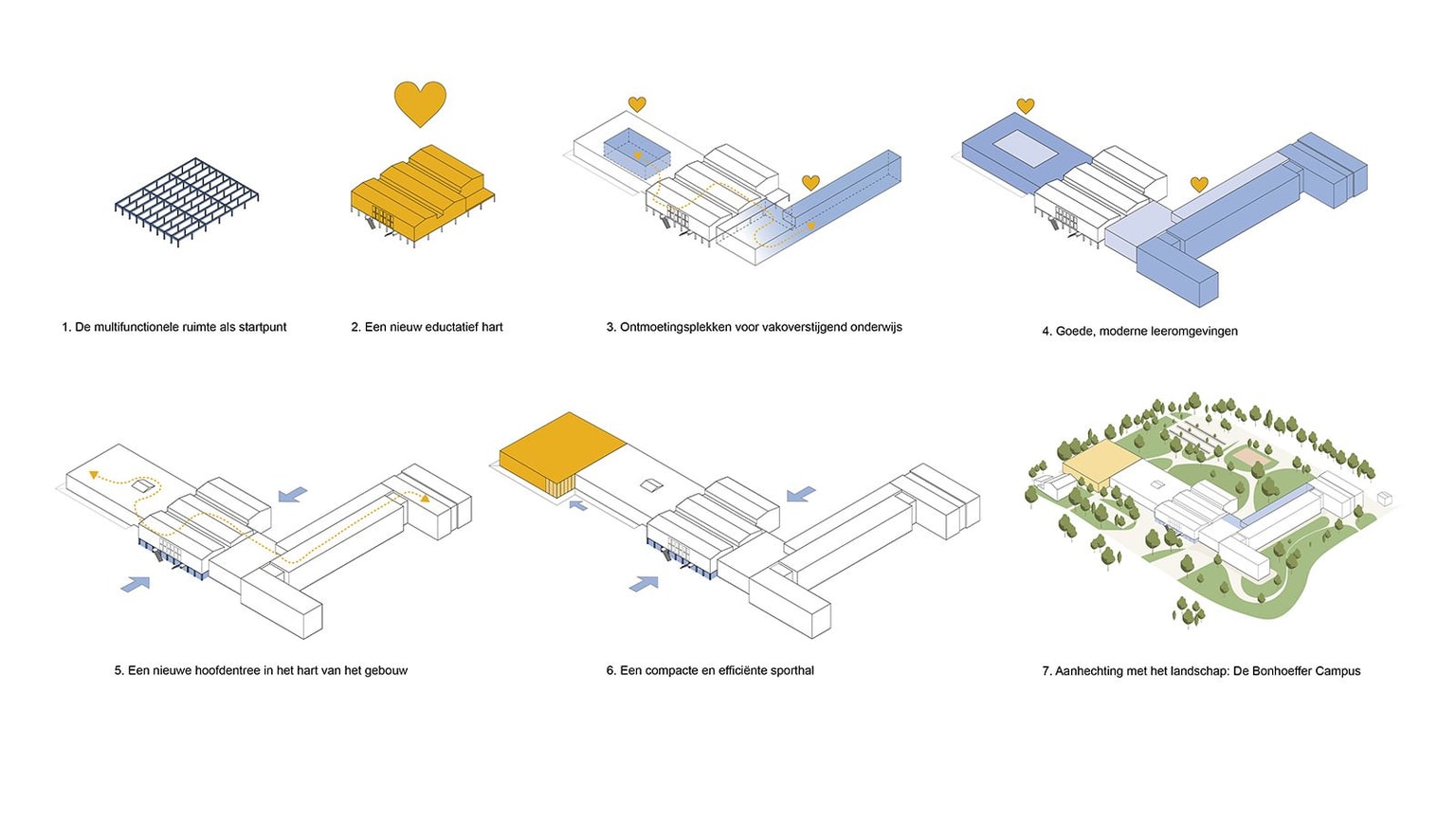 1. De multifunctionele ruimte als startpunt

2. Een nieuw eductatief hart

3. Ontmoetingsplekken voor vakoverstijgend onderwijs

4. Goede, moderne leeromgevingen

5. Een nieuwe hoofdentree in het hart van het gebouw

6. Een compacte en efficiënte sporthal

7. Aanhechting met het landschap: De Bonhoeffer Campus